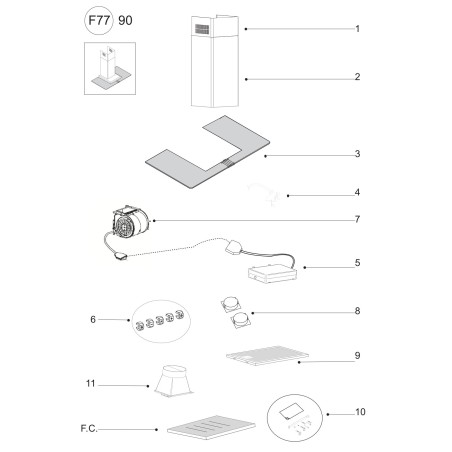 F77 90

1

2

3

4

7

5

6

8

9

11

10

F.C.