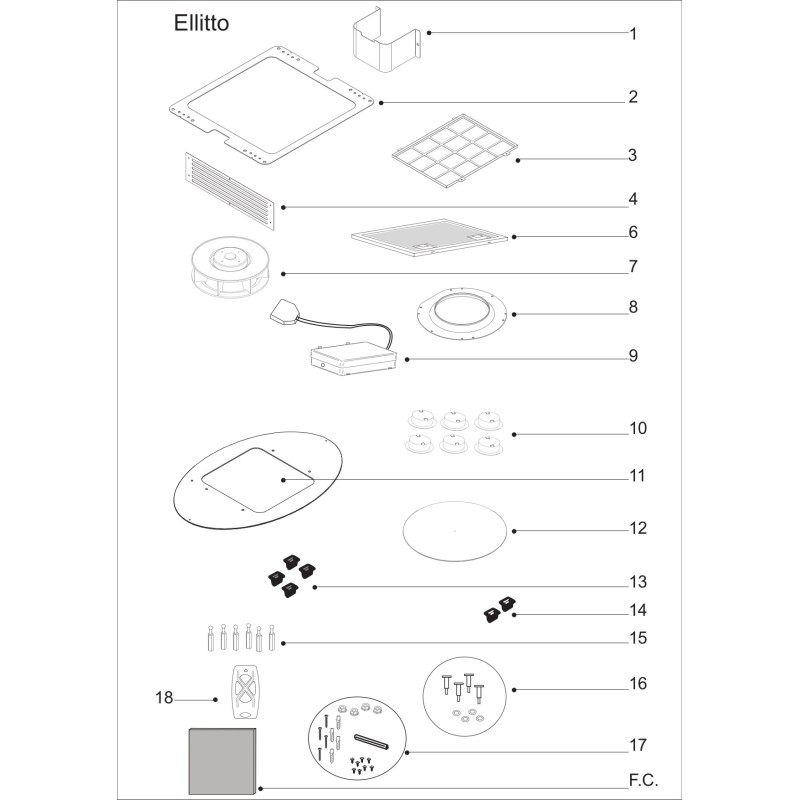 Ellitto

1
2
3
4
6
7
8
9
10
11
12
13
14
15
16
18
17
F.C.