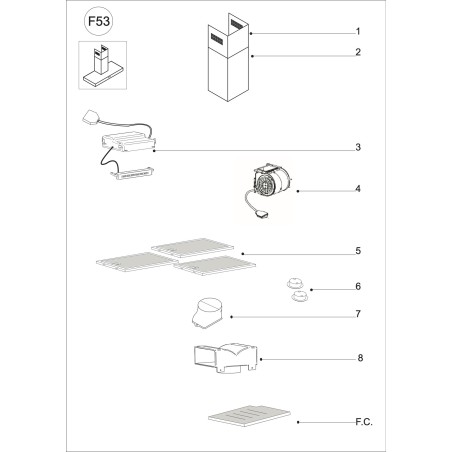 F53

1

2

3

4

5

6

7

8

F.C.